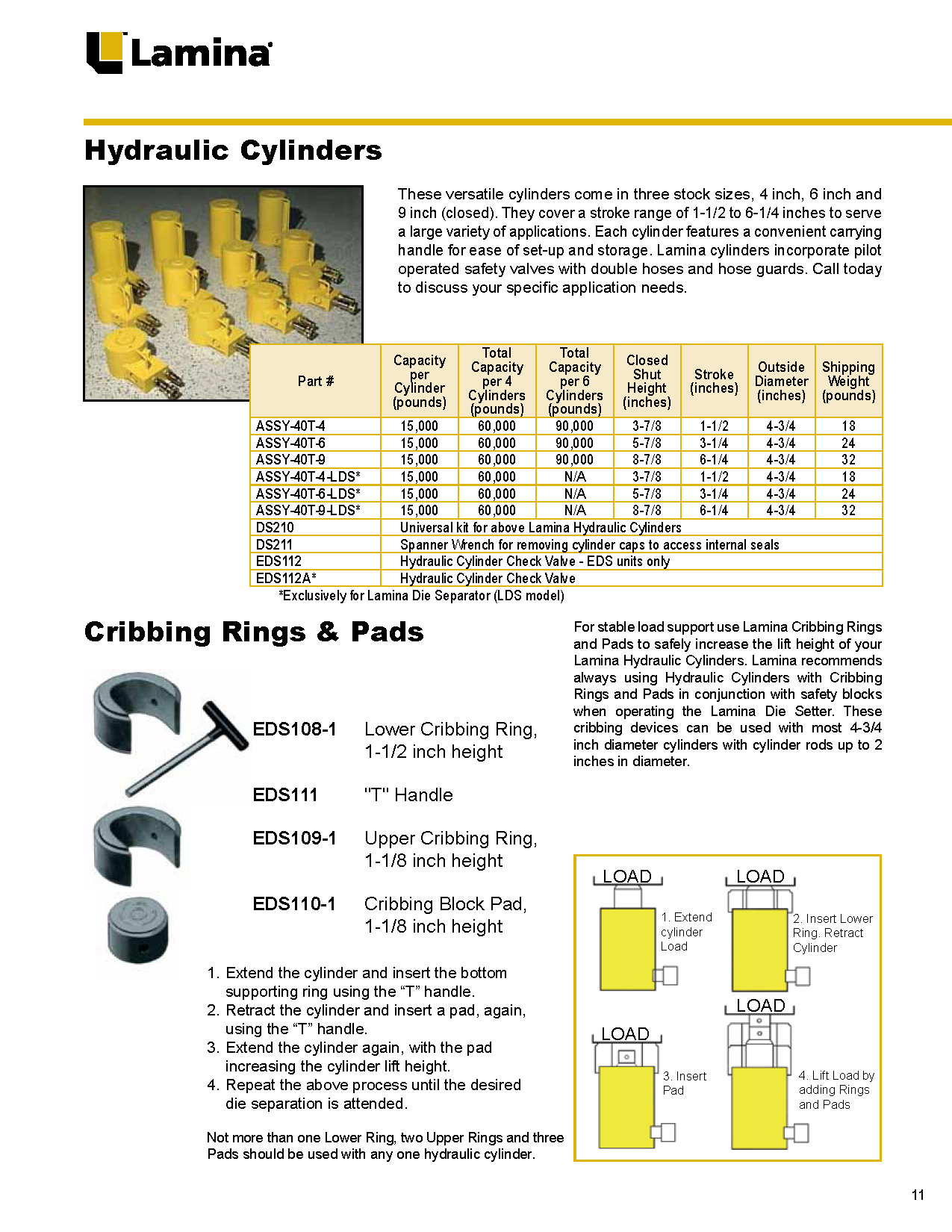 Lamina

Hydraulic Cylinders

These versatile cylinders come in three stock sizes, 4 inch, 6 inch and 9 inch (closed). They cover a stroke range of 1-1/2 to 6-1/4 inches to serve a large variety of applications. Each cylinder features a convenient carrying handle for ease of set-up and storage. Lamina cylinders incorporate pilot operated safety valves with double hoses and hose guards. Call today to discuss your specific application needs.

| Part # | Capacity per Cylinder (pounds) | Total Capacity per 4 Cylinders (pounds) | Total Capacity per 6 Cylinders (pounds) | Closed Shut Height (inches) | Stroke (inches) | Outside Diameter (inches) | Shipping Weight (pounds) |
|---|---|---|---|---|---|---|---|
| ASSY-40T-4 | 15,000 | 60,000 | 90,000 | 3-7/8 | 1-1/2 | 4-3/4 | 18 |
| ASSY-40T-6 | 15,000 | 60,000 | 90,000 | 5-7/8 | 3-1/4 | 4-3/4 | 24 |
| ASSY-40T-9 | 15,000 | 60,000 | 90,000 | 8-7/8 | 6-1/4 | 4-3/4 | 32 |
| ASSY-40T-4-LDS* | 15,000 | 60,000 | N/A | 3-7/8 | 1-1/2 | 4-3/4 | 18 |
| ASSY-40T-6-LDS* | 15,000 | 60,000 | N/A | 5-7/8 | 3-1/4 | 4-3/4 | 24 |
| ASSY-40T-9-LDS* | 15,000 | 60,000 | N/A | 8-7/8 | 6-1/4 | 4-3/4 | 32 |
| DS210 | Universal kit for above Lamina Hydraulic Cylinders | | | | | | |
| DS211 | Spanner Wrench for removing cylinder caps to access internal seals | | | | | | |
| EDS112 | Hydraulic Cylinder Check Valve - EDS units only | | | | | | |
| EDS112A* | Hydraulic Cylinder Check Valve | | | | | | |

*Exclusively for Lamina Die Separator (LDS model)

Cribbing Rings & Pads

For stable load support use Lamina Cribbing Rings and Pads to safely increase the lift height of your Lamina Hydraulic Cylinders. Lamina recommends always using Hydraulic Cylinders with Cribbing Rings and Pads in conjunction with safety blocks when operating the Lamina Die Setter. These cribbing devices can be used with most 4-3/4 inch diameter cylinders with cylinder rods up to 2 inches in diameter.

EDS108-1 Lower Cribbing Ring, 1-1/2 inch height

EDS111 "T" Handle

EDS109-1 Upper Cribbing Ring, 1-1/8 inch height

EDS110-1 Cribbing Block Pad, 1-1/8 inch height

1. Extend the cylinder and insert the bottom supporting ring using the “T” handle.
2. Retract the cylinder and insert a pad, again, using the “T” handle.
3. Extend the cylinder again, with the pad increasing the cylinder lift height.
4. Repeat the above process until the desired die separation is attended.

Not more than one Lower Ring, two Upper Rings and three Pads should be used with any one hydraulic cylinder.

LOAD
1. Extend cylinder Load
LOAD
2. Insert Lower Ring. Retract Cylinder
LOAD
3. Insert Pad
LOAD
4. Lift Load by adding Rings and Pads

11